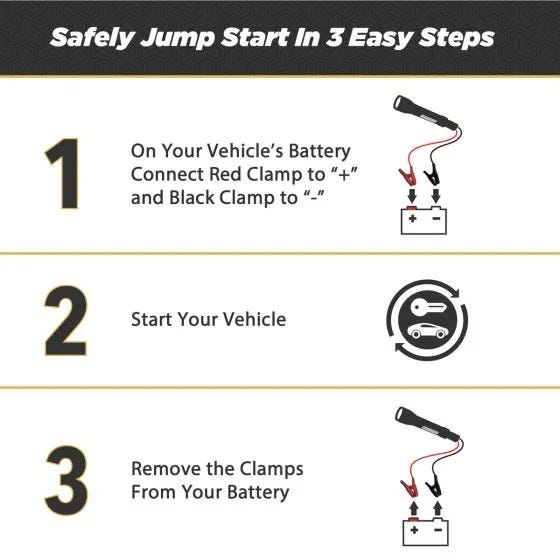 Safely Jump Start In 3 Easy Steps

1

On Your Vehicle's Battery Connect Red Clamp to "+" and Black Clamp to "-"

+ -

2

Start Your Vehicle

3

Remove the Clamps From Your Battery

+ -